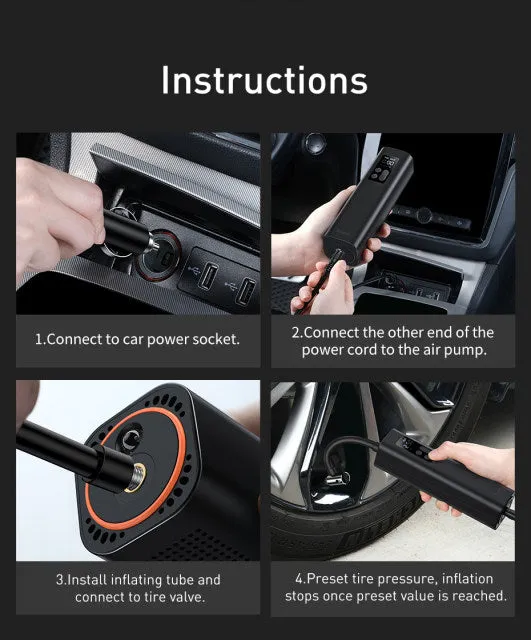 Instructions

1.Connect to car power socket.

2.Connect the other end of the power cord to the air pump.

3.Install inflating tube and connect to tire valve.

4.Preset tire pressure, inflation stops once preset value is reached.